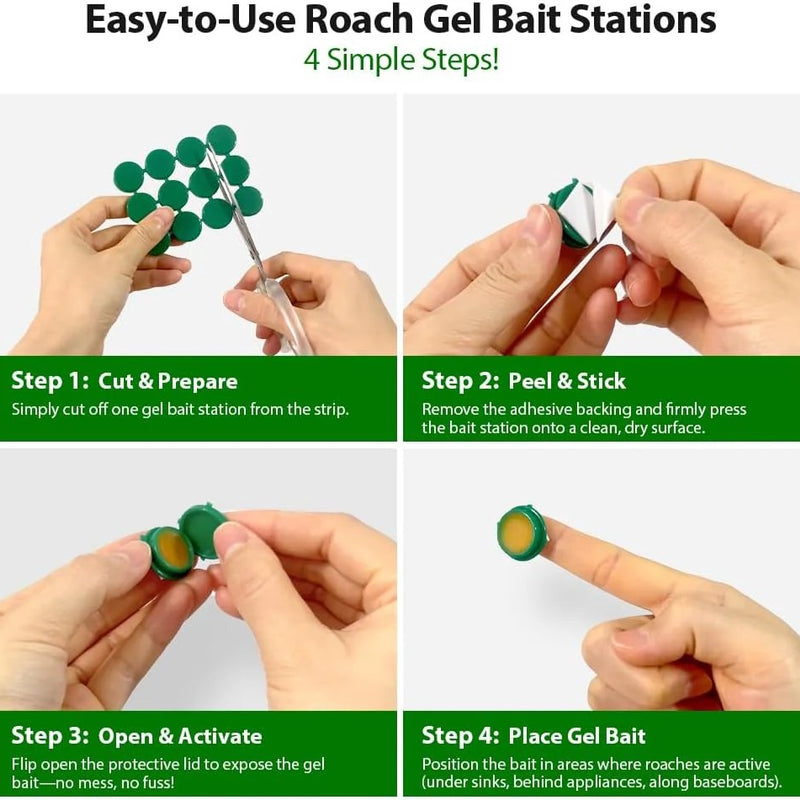 Easy-to-Use Roach Gel Bait Stations

4 Simple Steps!

Step 1: Cut & Prepare

Simply cut off one gel bait station from the strip.

Step 2: Peel & Stick

Remove the adhesive backing and firmly press the bait station onto a clean, dry surface.

Step 3: Open & Activate

Flip open the protective lid to expose the gel bait—no mess, no fuss!

Step 4: Place Gel Bait

Position the bait in areas where roaches are active (under sinks, behind appliances, along baseboards).