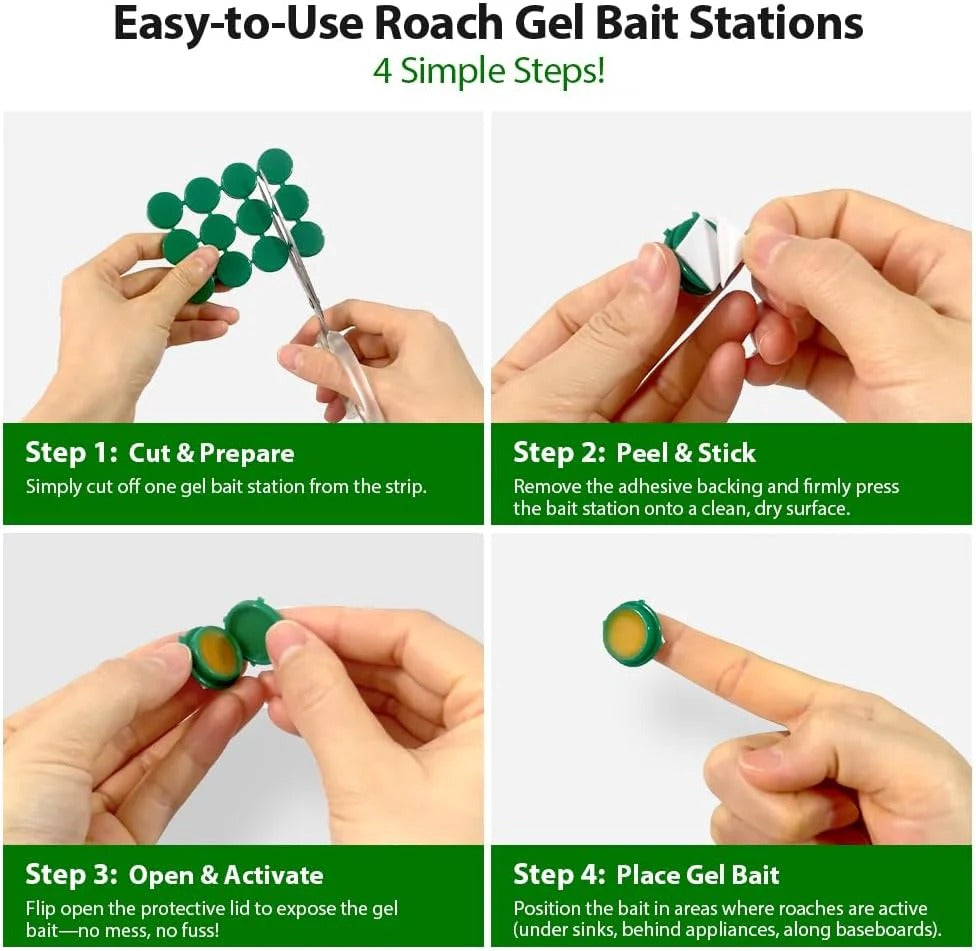 Easy-to-Use Roach Gel Bait Stations

4 Simple Steps!

Step 1: Cut & Prepare
Simply cut off one gel bait station from the strip.

Step 2: Peel & Stick
Remove the adhesive backing and firmly press the bait station onto a clean, dry surface.

Step 3: Open & Activate
Flip open the protective lid to expose the gel bait—no mess, no fuss!

Step 4: Place Gel Bait
Position the bait in areas where roaches are active (under sinks, behind appliances, along baseboards).