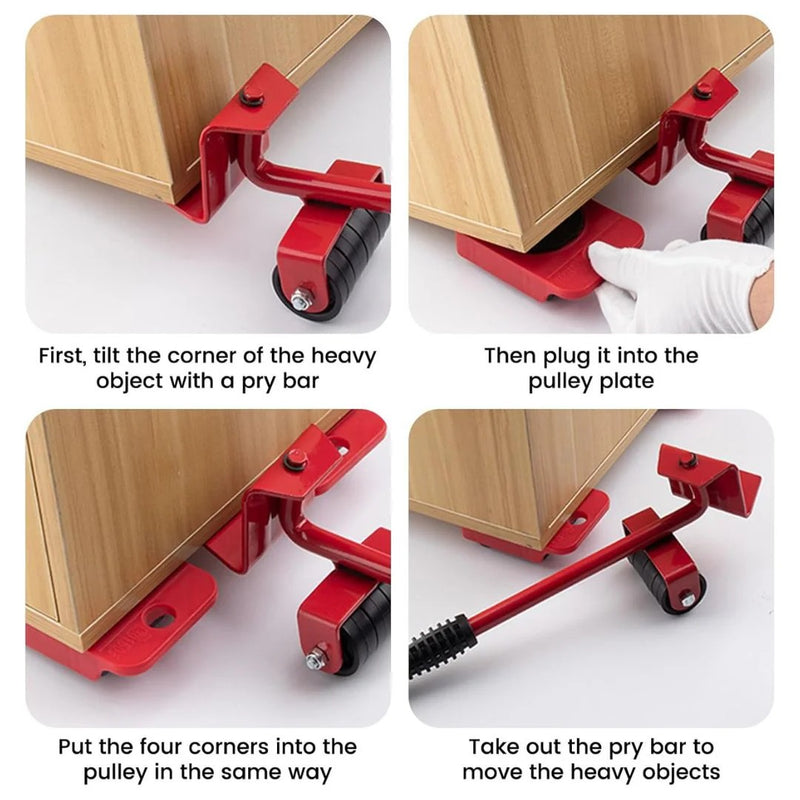 First, tilt the corner of the heavy object with a pry bar

Then plug it into the pulley plate

Put the four corners into the pulley in the same way

Take out the pry bar to move the heavy objects