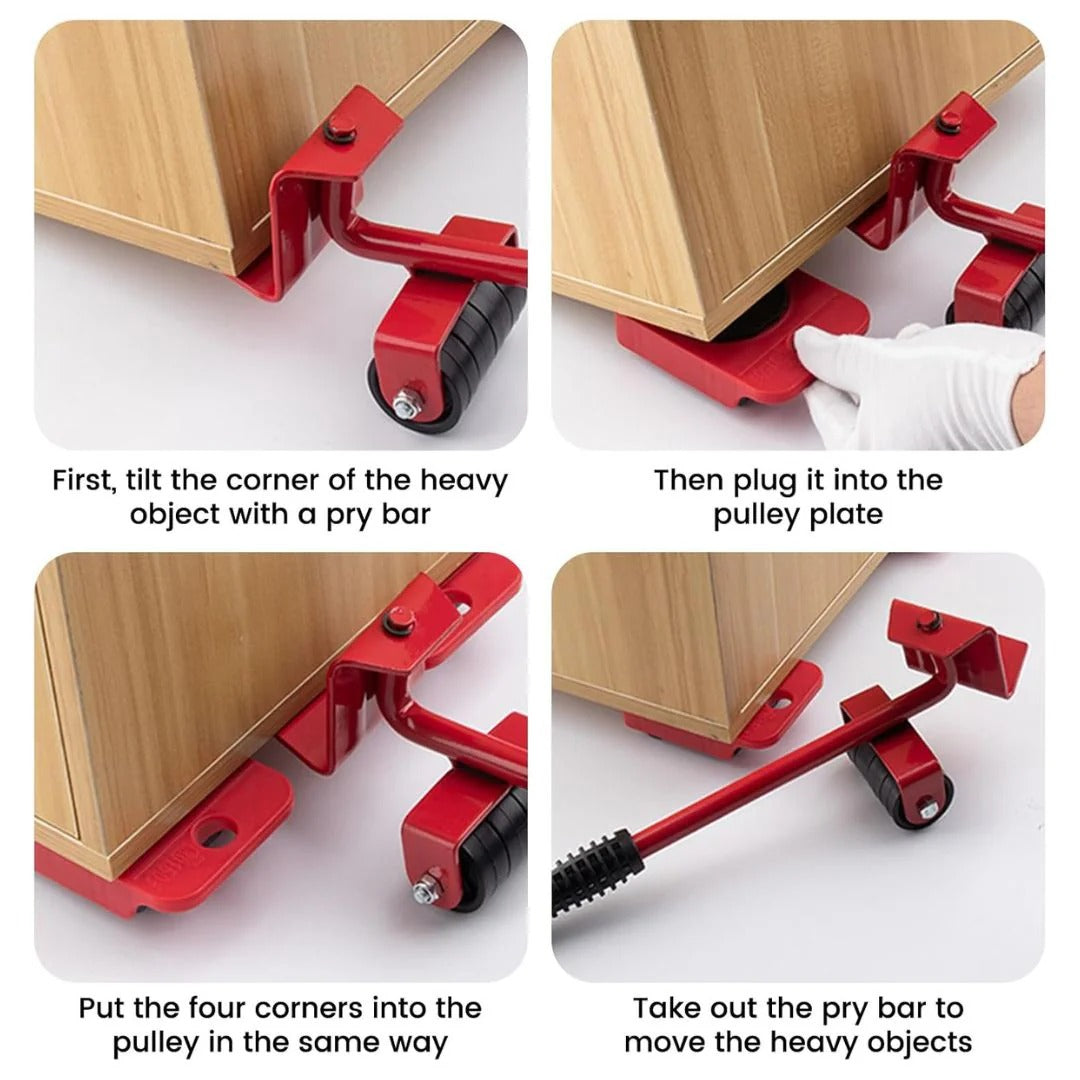 First, tilt the corner of the heavy object with a pry bar

Then plug it into the pulley plate

Put the four corners into the pulley in the same way

Take out the pry bar to move the heavy objects